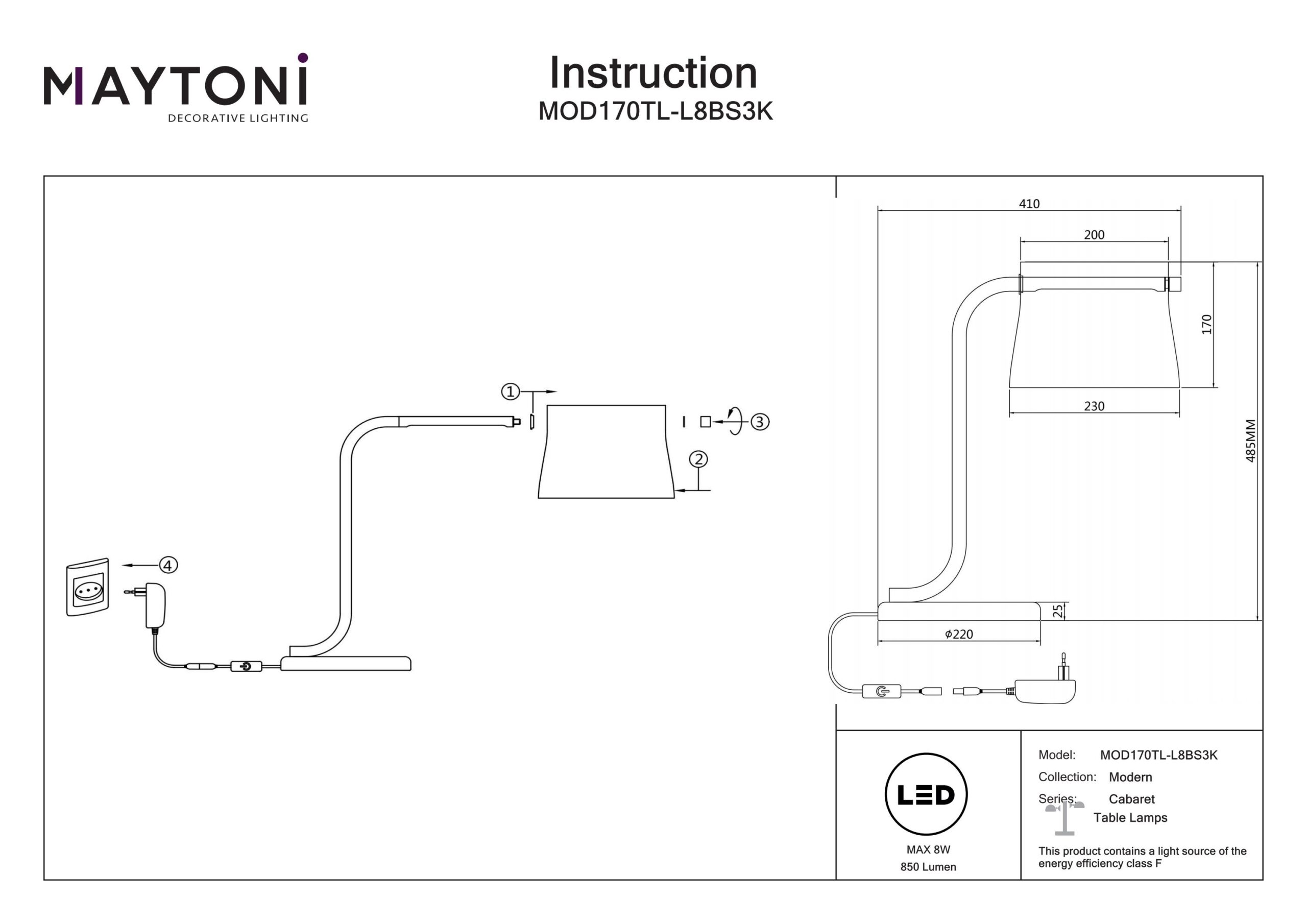 MAYTONI
DECORATIVE LIGHTING

Instruction
MOD170TL-L8BS3K

①
②
③
④

410
200
170
230
485MM
25
$\phi$220

LED
MAX 8W
850 Lumen

Model: MOD170TL-L8BS3K
Collection: Modern
Series: Cabaret
Table Lamps

This product contains a light source of the energy efficiency class F