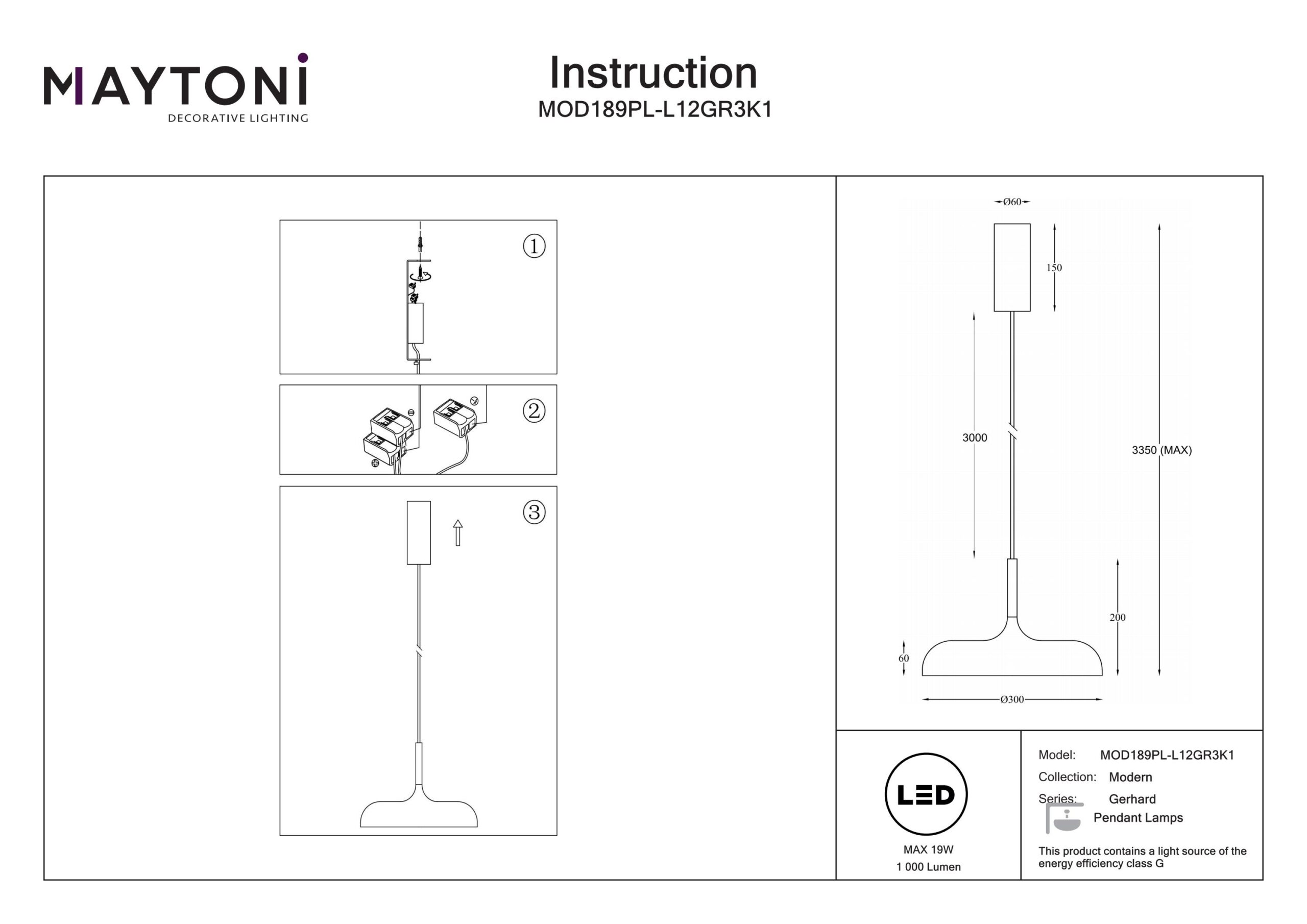 MAYTONI
DECORATIVE LIGHTING

Instruction
MOD189PL-L12GR3K1

①

②

③

Ø60

150

3000

3350 (MAX)

200

60

Ø300

LED

MAX 19W
1 000 Lumen

Model: MOD189PL-L12GR3K1
Collection: Modern
Series: Gerhard
Pendant Lamps

This product contains a light source of the energy efficiency class G