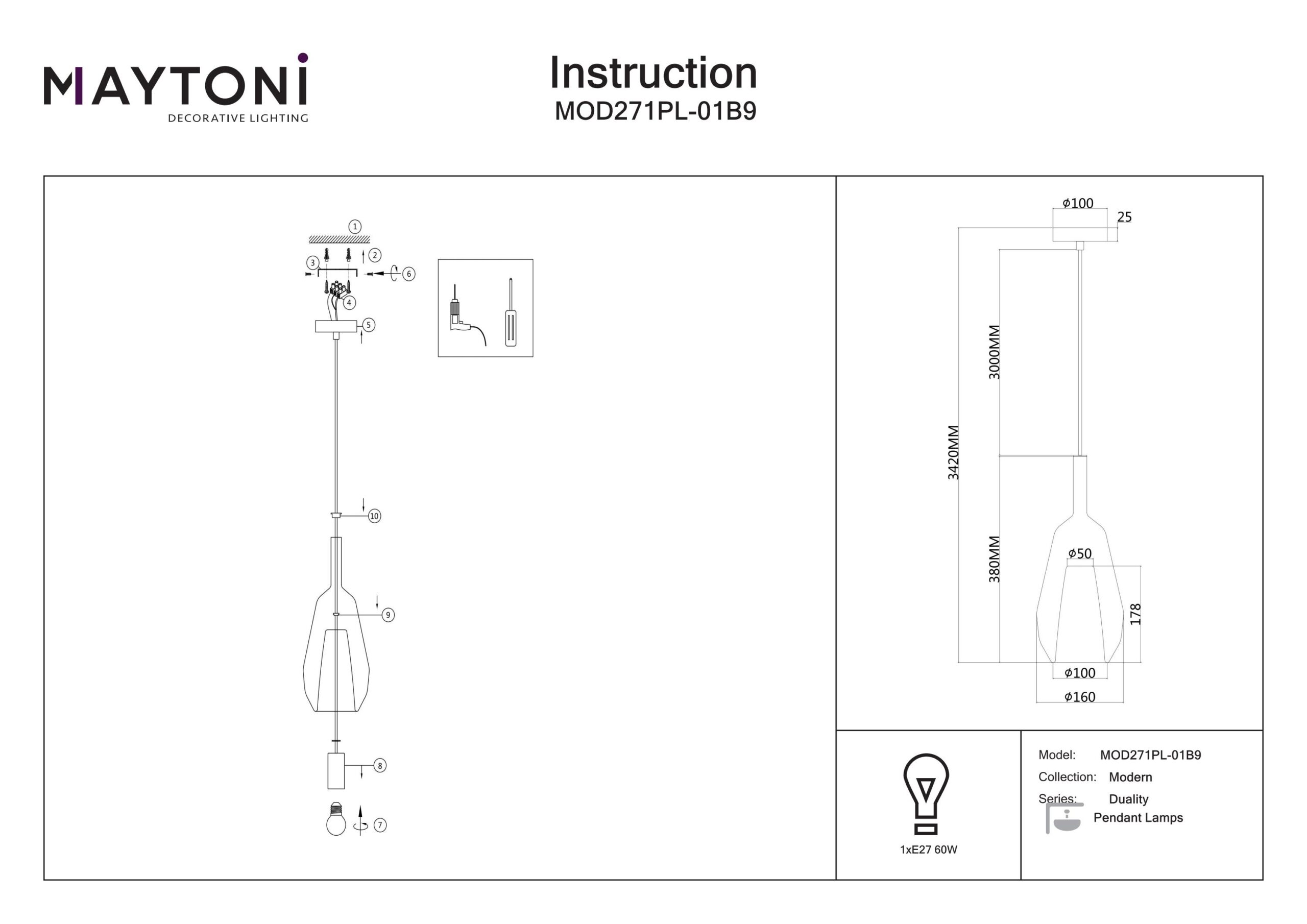 MAYTONI
DECORATIVE LIGHTING

Instruction
MOD271PL-01B9

1
2
3
6
4
5
10
9
8
7

$\phi$100
25
3000MM
3420MM
380MM
$\phi$50
178
$\phi$100
$\phi$160

1xE27 60W

Model: MOD271PL-01B9
Collection: Modern
Series: Duality
Pendant Lamps